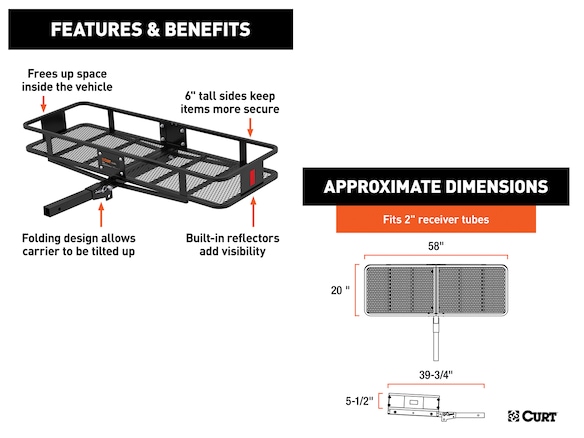 FEATURES & BENEFITS

Frees up space inside the vehicle

6" tall sides keep items more secure

Folding design allows carrier to be tilted up

Built-in reflectors add visibility

APPROXIMATE DIMENSIONS

Fits 2" receiver tubes

58"

20 "

39-3/4"

5-1/2"

CURT