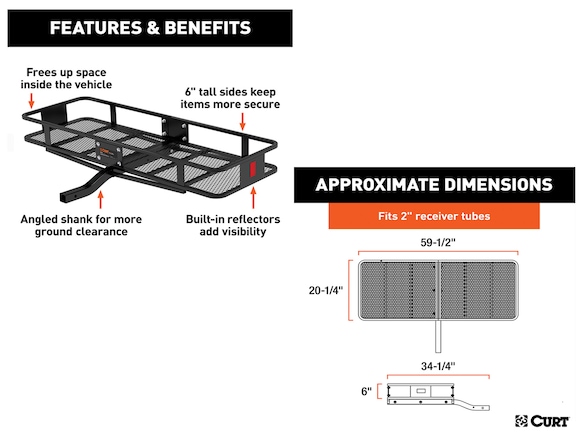 FEATURES & BENEFITS

Frees up space inside the vehicle

6" tall sides keep items more secure

Angled shank for more ground clearance

Built-in reflectors add visibility

APPROXIMATE DIMENSIONS

Fits 2" receiver tubes

59-1/2"

20-1/4"

34-1/4"

6"

CURT