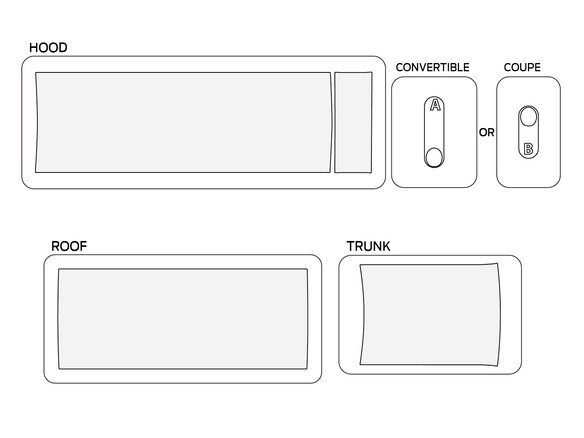 HOOD

CONVERTIBLE

A

OR

COUPE

B

ROOF

TRUNK